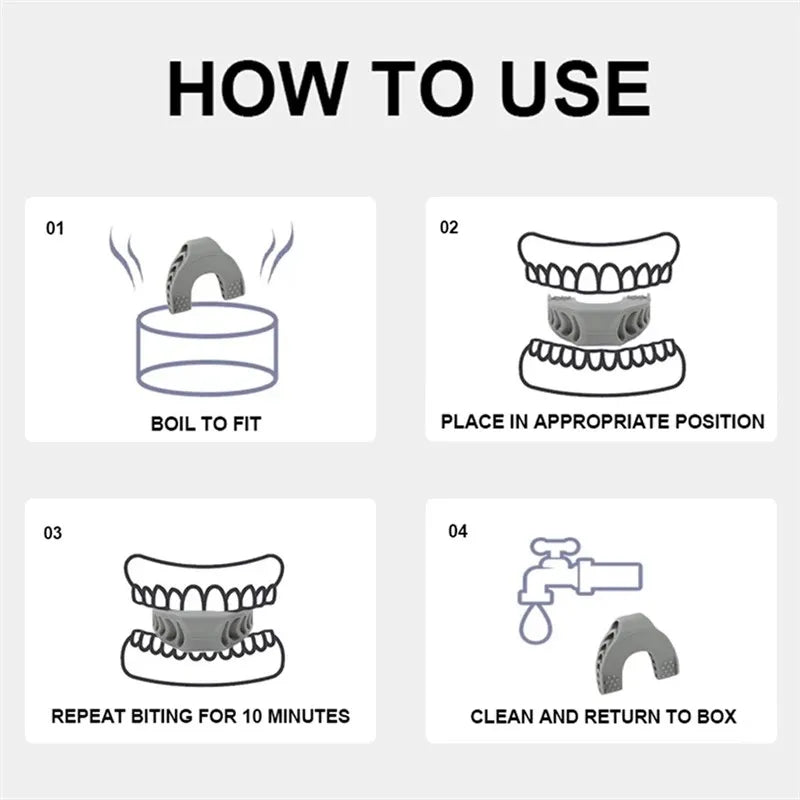 HOW TO USE

01

BOIL TO FIT

02

PLACE IN APPROPRIATE POSITION

03

REPEAT BITING FOR 10 MINUTES

04

CLEAN AND RETURN TO BOX